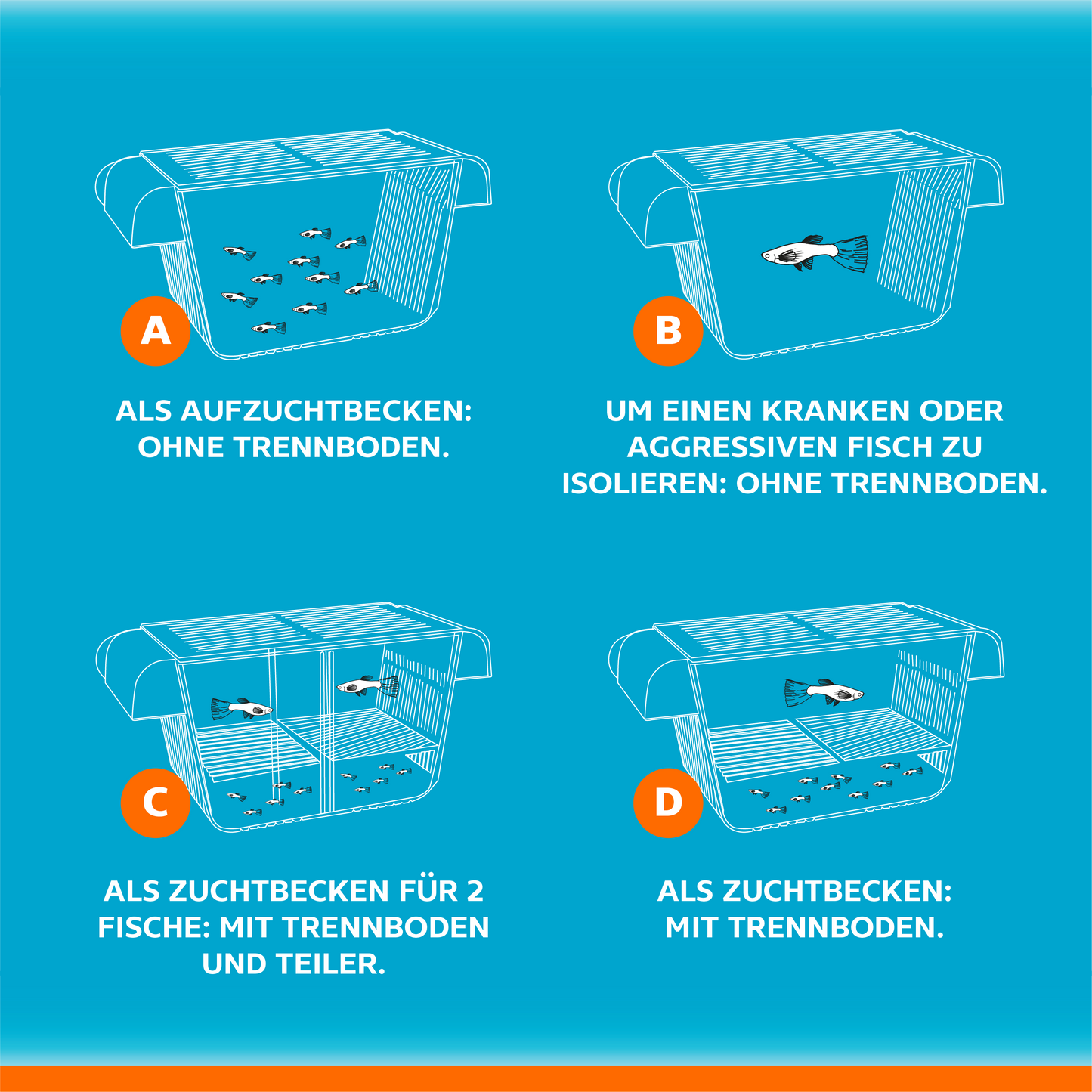 A

ALS AUFZUCHTBECKEN: OHNE TRENNBODEN.

B

UM EINEN KRANKEN ODER AGGRESSIVEN FISCH ZU ISOLIEREN: OHNE TRENNBODEN.

C

ALS ZUCHTBECKEN FÜR 2 FISCHE: MIT TRENNBODEN UND TEILER.

D

ALS ZUCHTBECKEN: MIT TRENNBODEN.